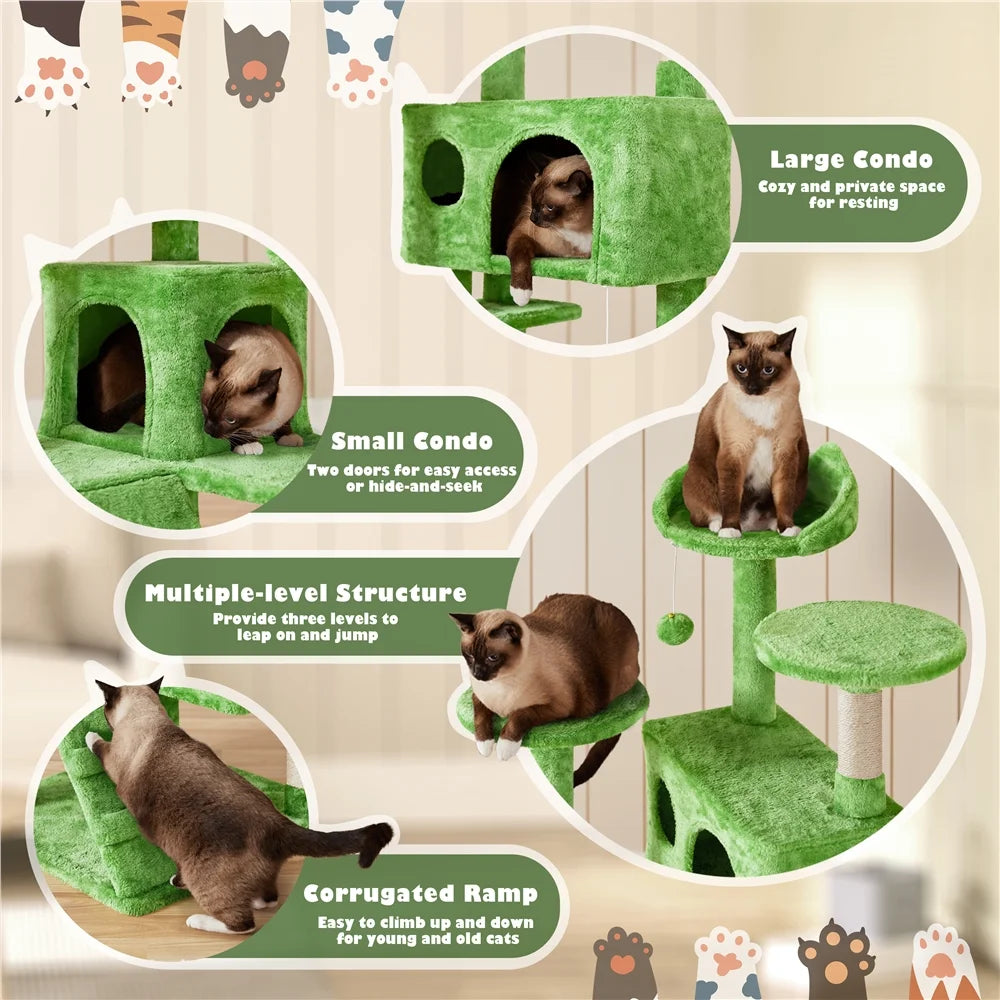 Large Condo
Cozy and private space for resting

Small Condo
Two doors for easy access or hide-and-seek

Multiple-level Structure
Provide three levels to leap on and jump

Corrugated Ramp
Easy to climb up and down for young and old cats