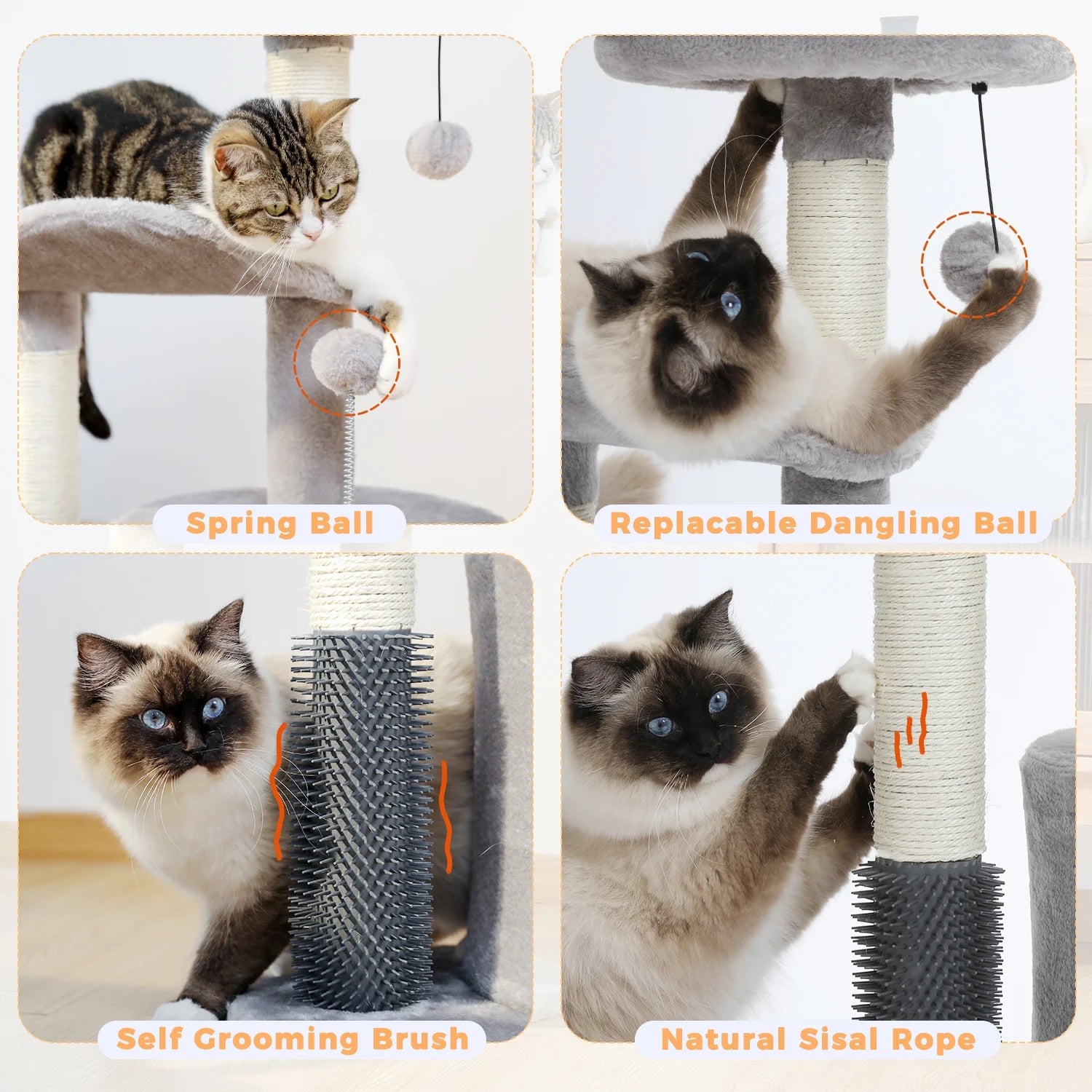 Spring Ball

Replacable Dangling Ball

Self Grooming Brush

Natural Sisal Rope