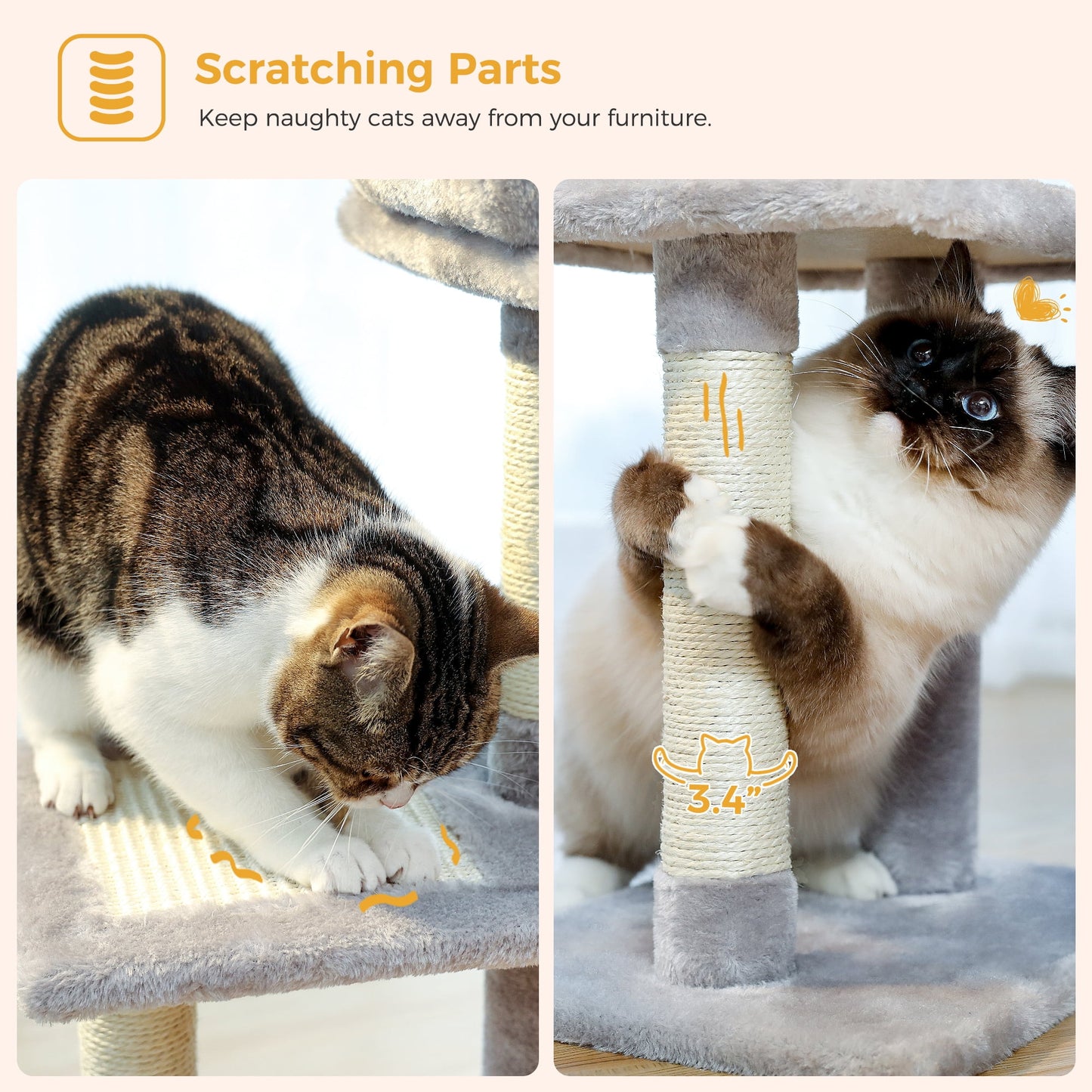 Scratching Parts

Keep naughty cats away from your furniture.

3.4"