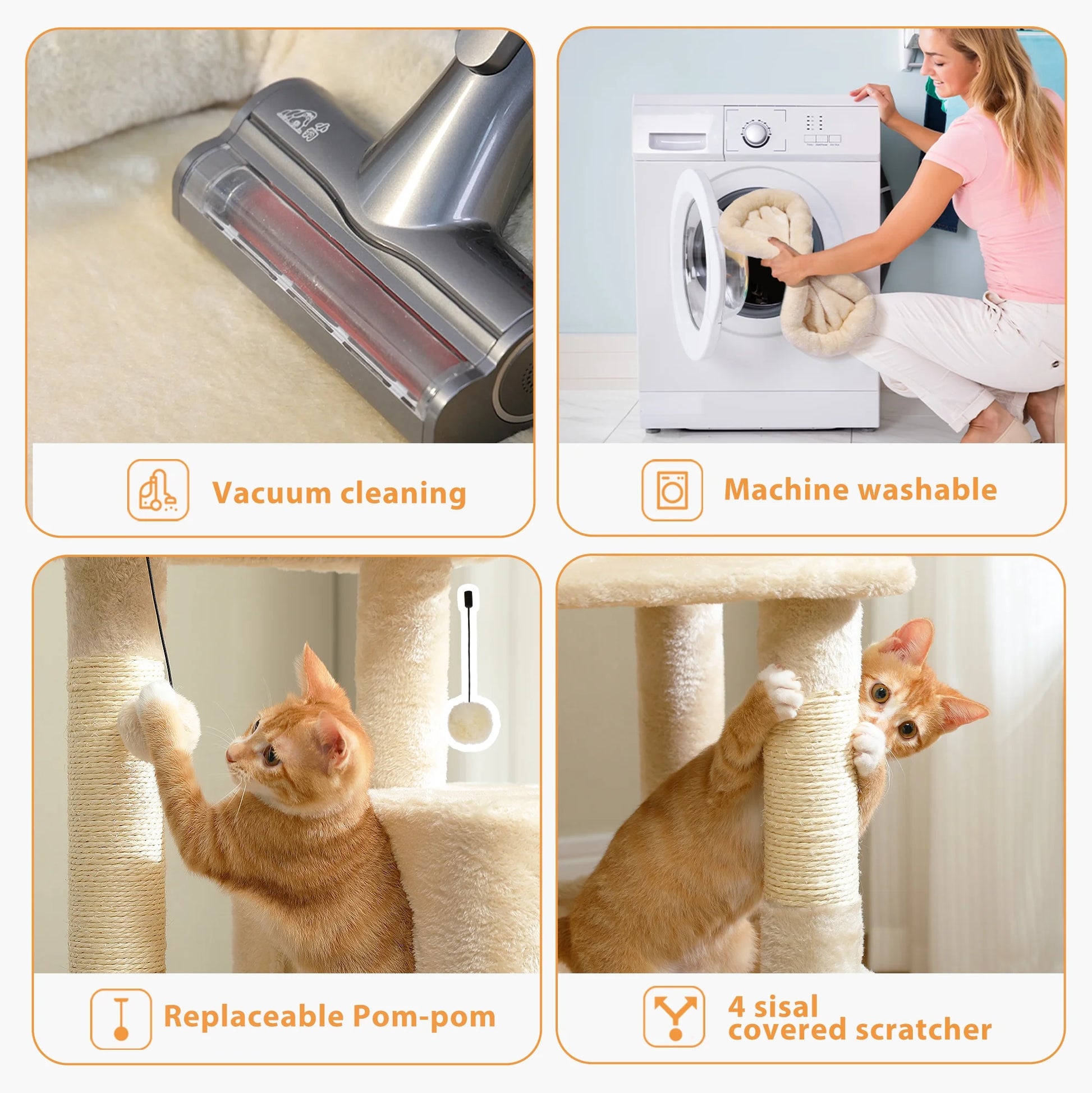 Vacuum cleaning

Machine washable

Replaceable Pom-pom

4 sisal covered scratcher