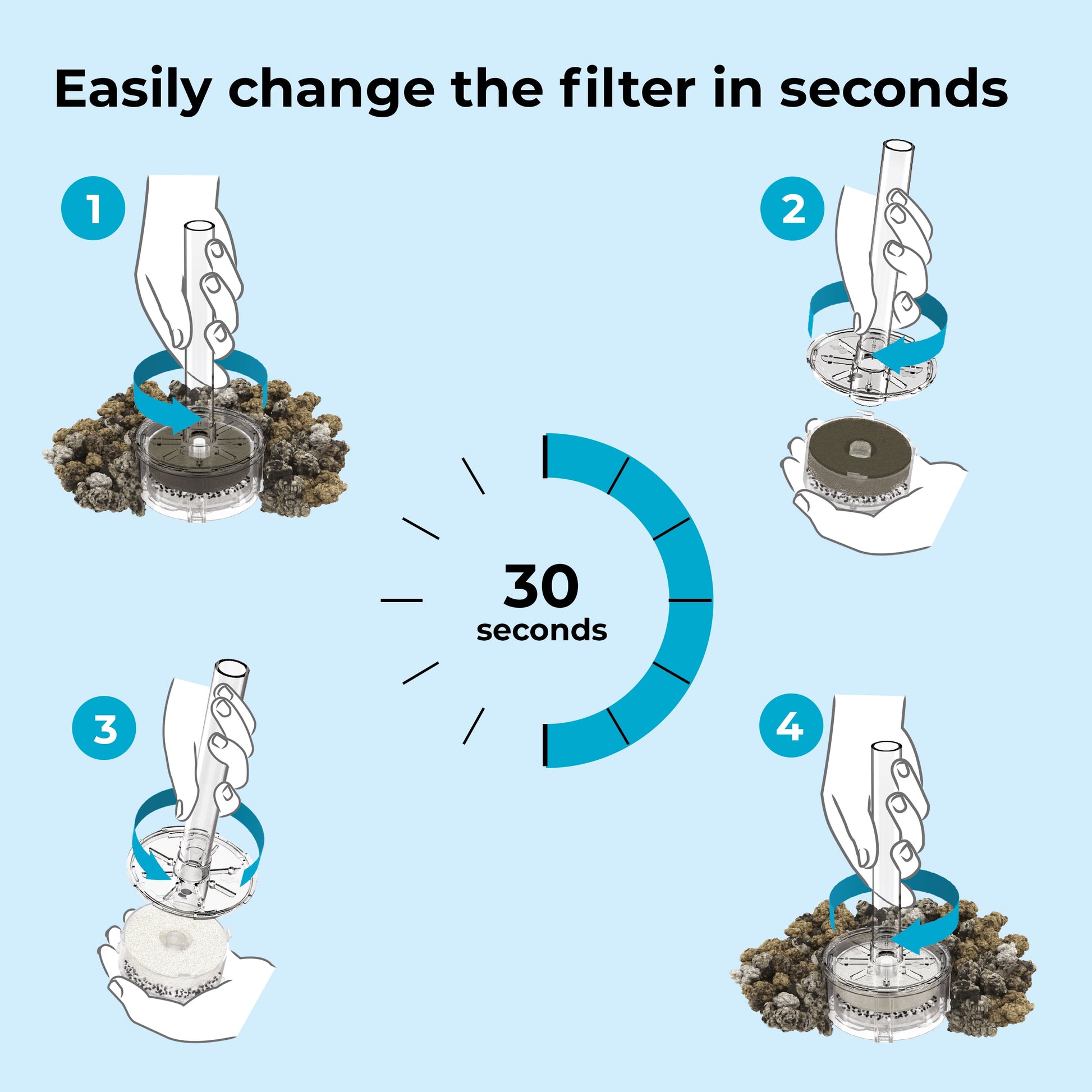 Easily change the filter in seconds

1

2

30
seconds

3

4