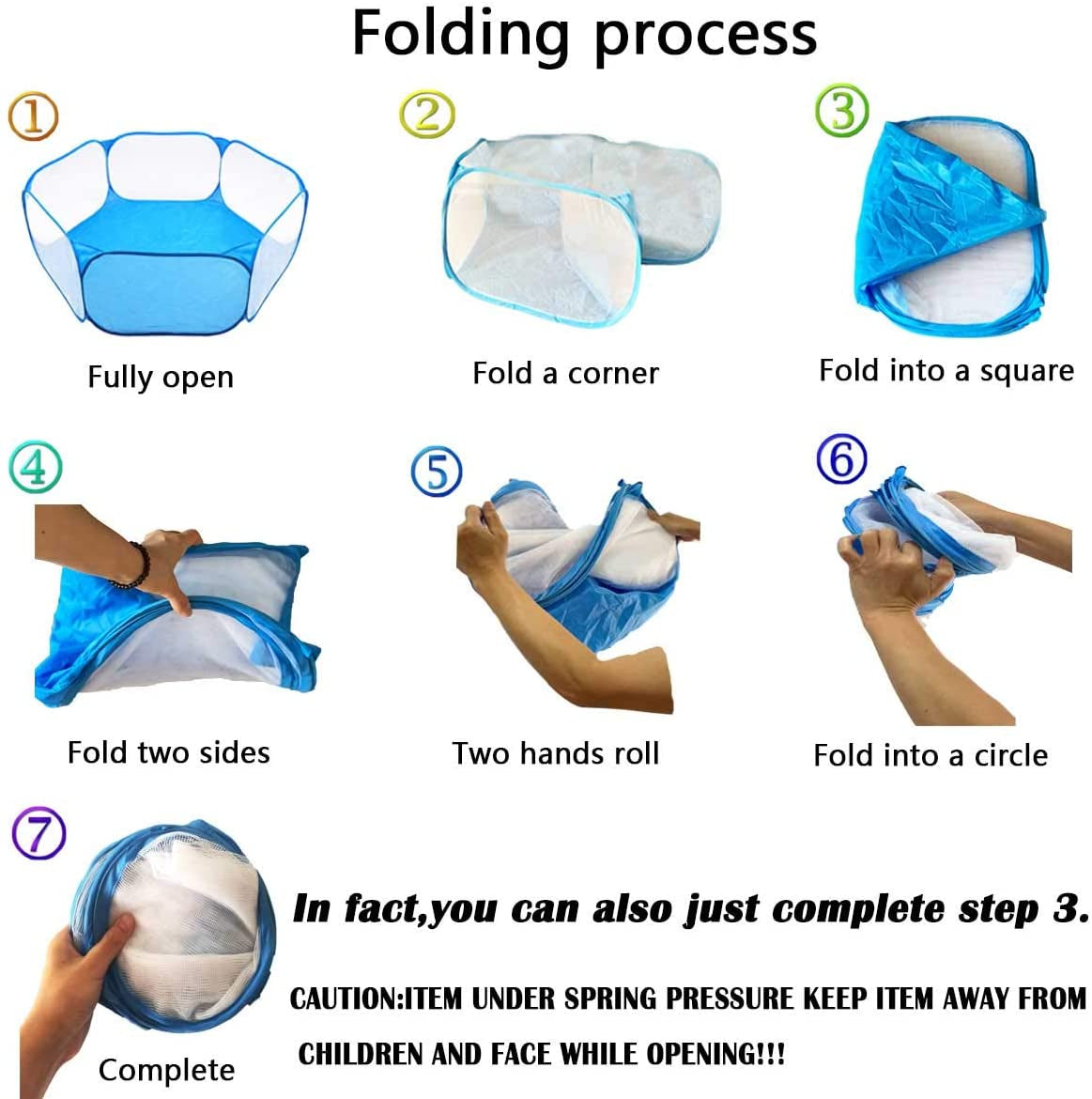 Folding process

①

Fully open

②

Fold a corner

③

Fold into a square

④

Fold two sides

⑤

Two hands roll

⑥

Fold into a circle

⑦

Complete

In fact,you can also just complete step 3.

CAUTION:ITEM UNDER SPRING PRESSURE KEEP ITEM AWAY FROM CHILDREN AND FACE WHILE OPENING!!!