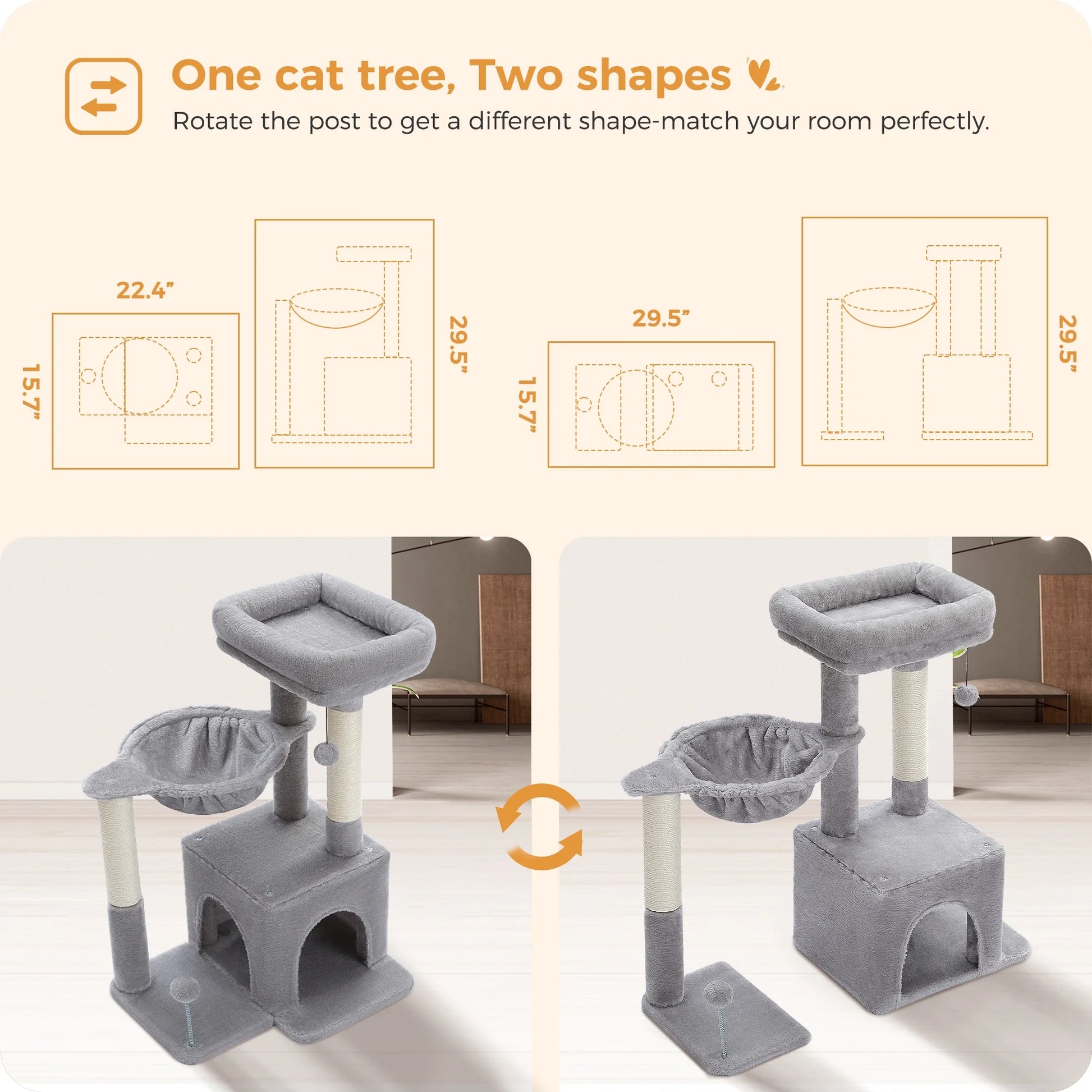 One cat tree, Two shapes

Rotate the post to get a different shape-match your room perfectly.

22.4”

15.7”

29.5”

29.5”

15.7”

29.5”