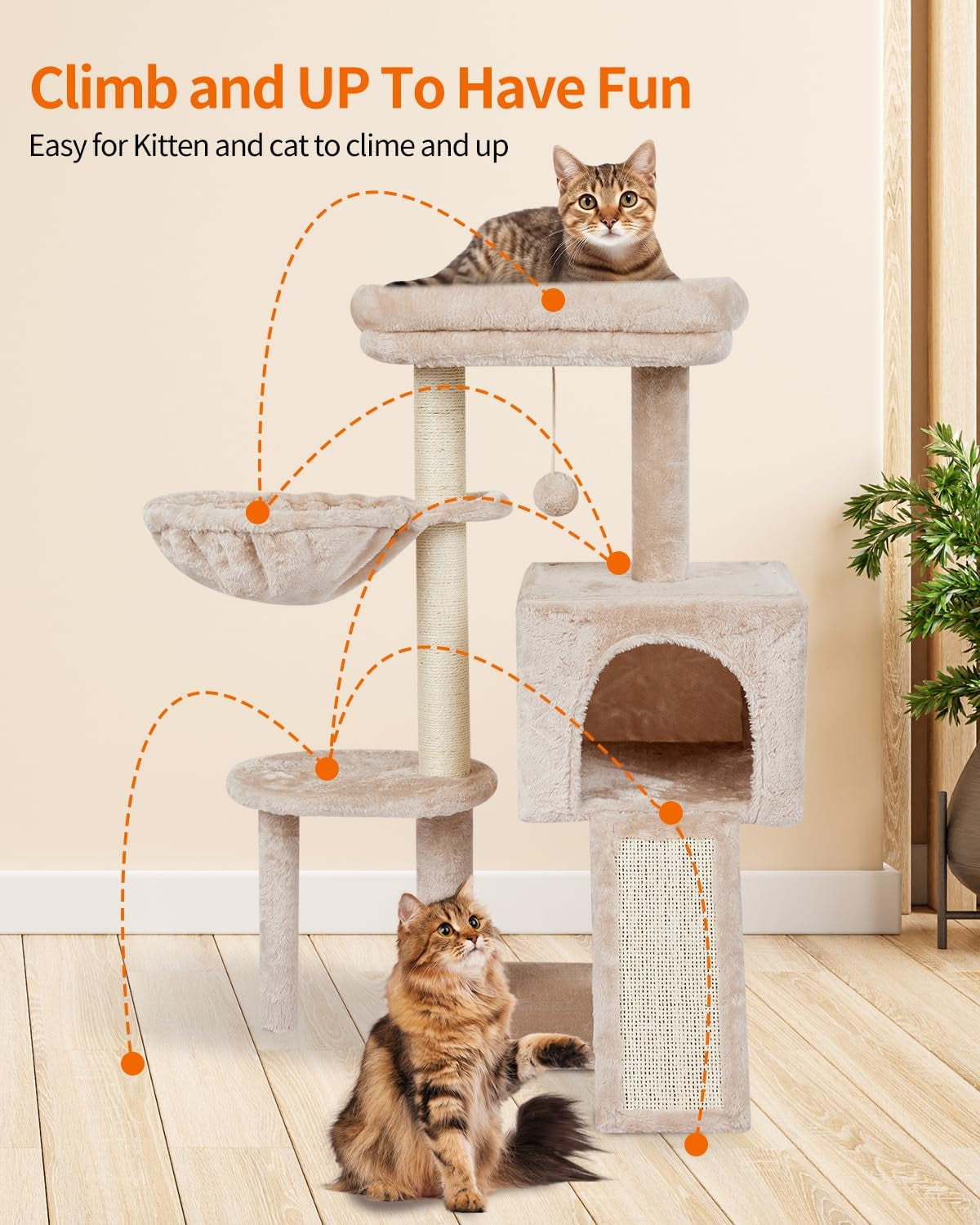 Climb and UP To Have Fun

Easy for Kitten and cat to clime and up