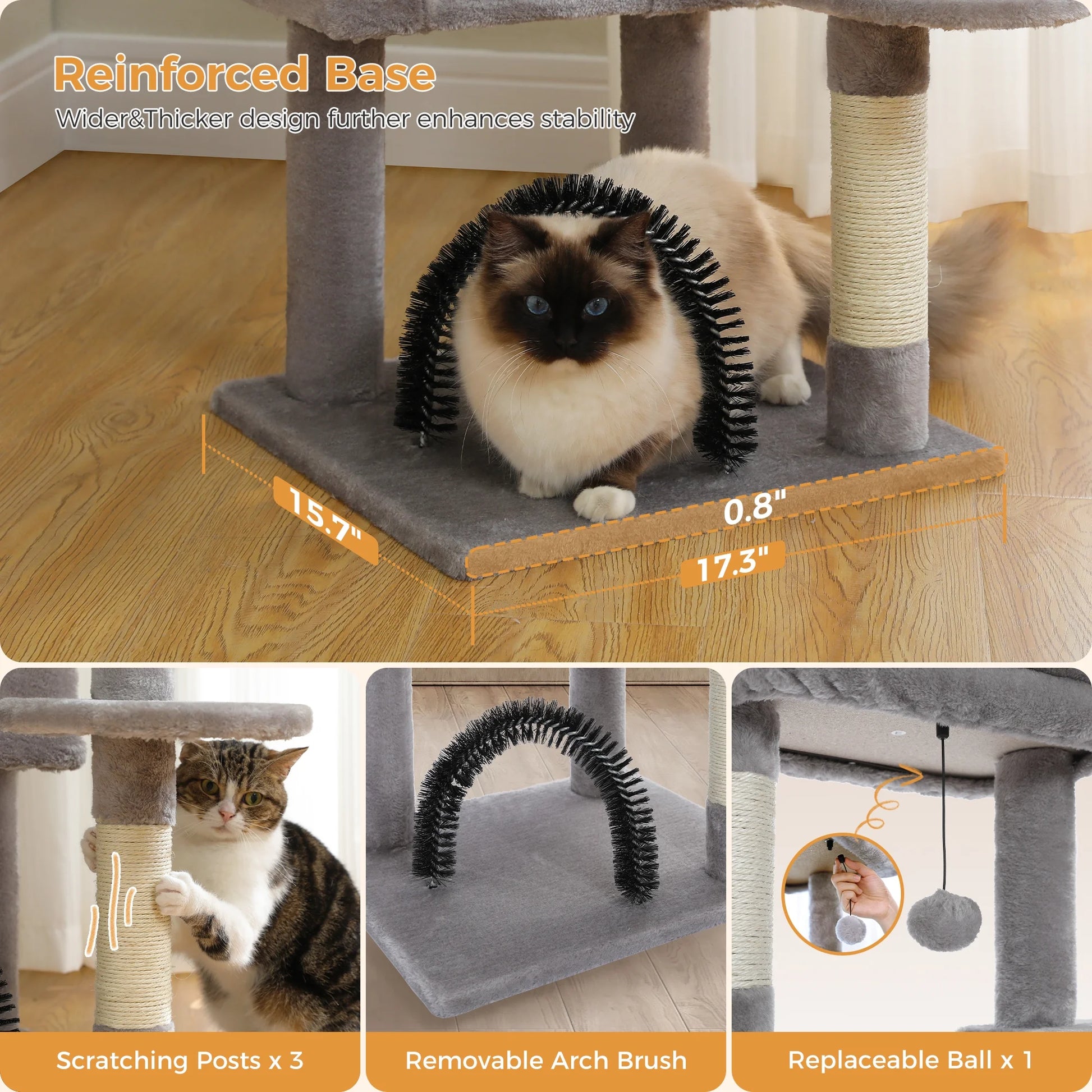 Reinforced Base
Wider&Thicker design further enhances stability

15.7"

0.8"

17.3"

Scratching Posts x 3

Removable Arch Brush

Replaceable Ball x 1